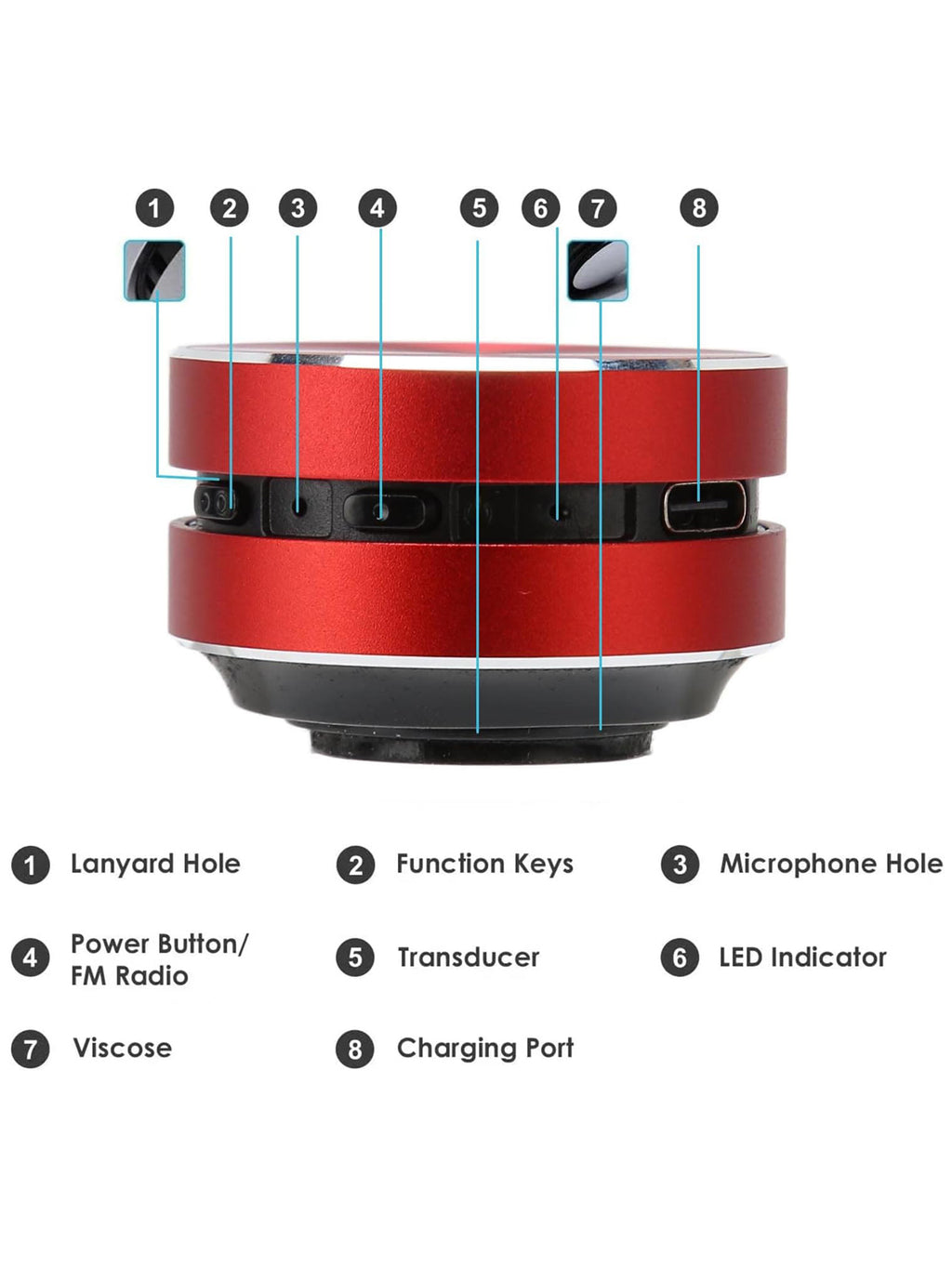 1 2 3 4 5 6 7 8

1 Lanyard Hole

2 Function Keys

3 Microphone Hole

4 Power Button/ FM Radio

5 Transducer

6 LED Indicator

7 Viscose

8 Charging Port